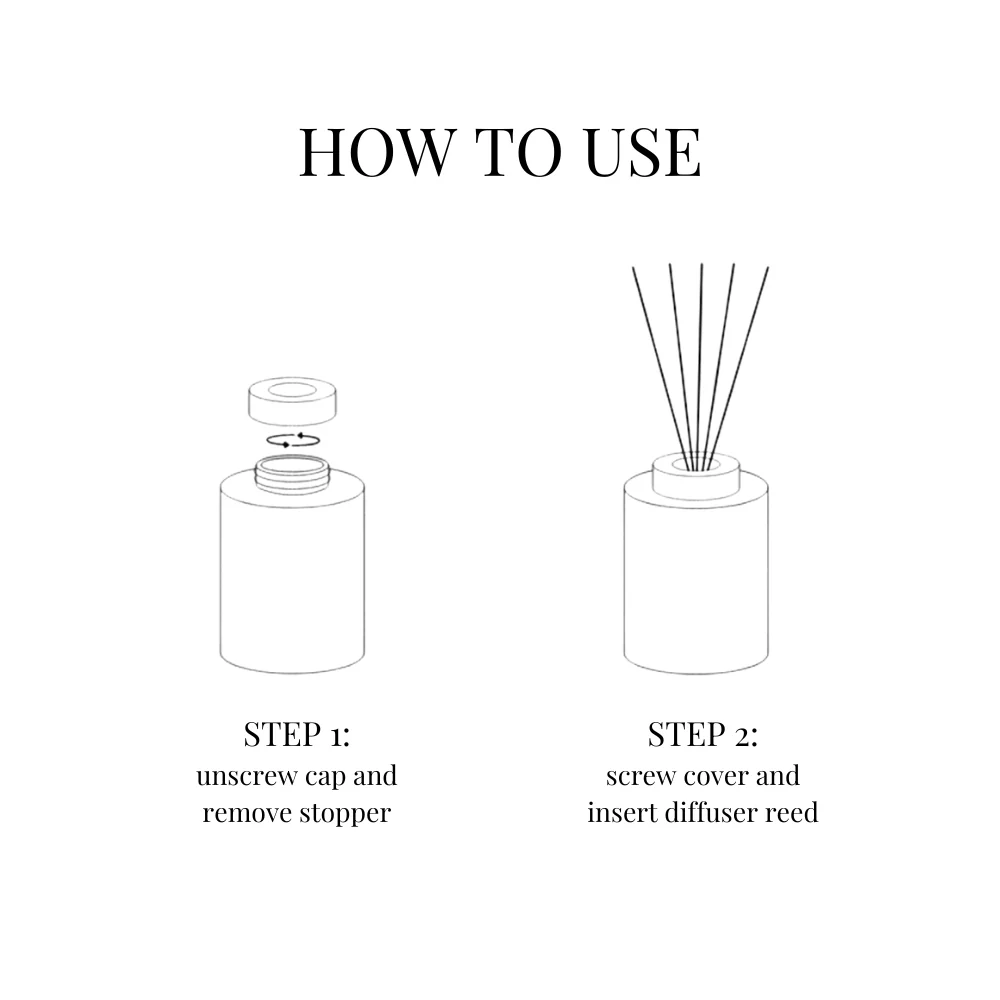 HOW TO USE

STEP 1:
unscrew cap and remove stopper

STEP 2:
screw cover and insert diffuser reed